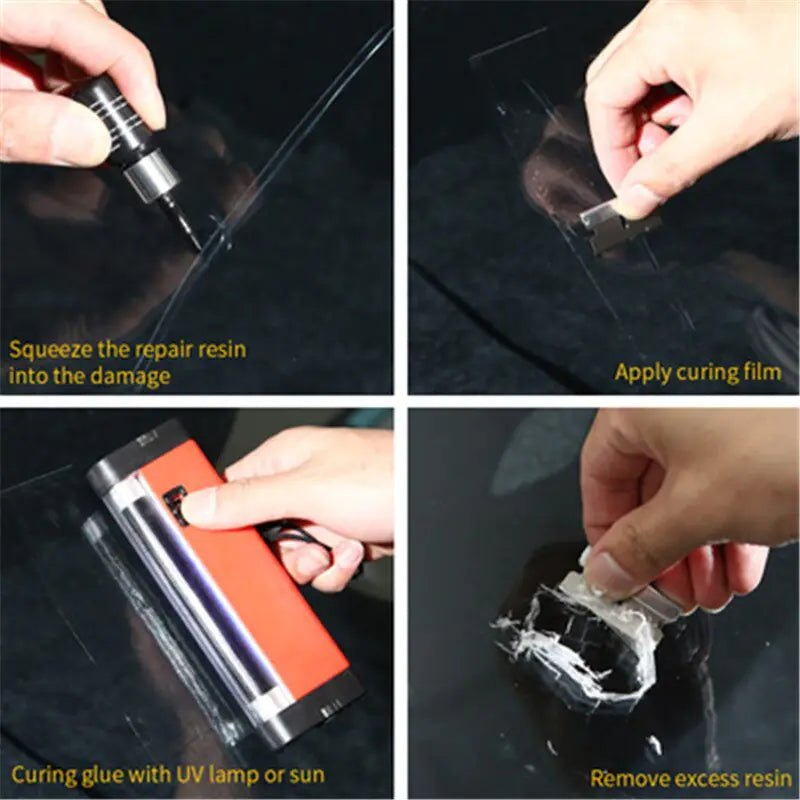 Squeeze the repair resin into the damage

Apply curing film

Curing glue with UV lamp or sun

Remove excess resin