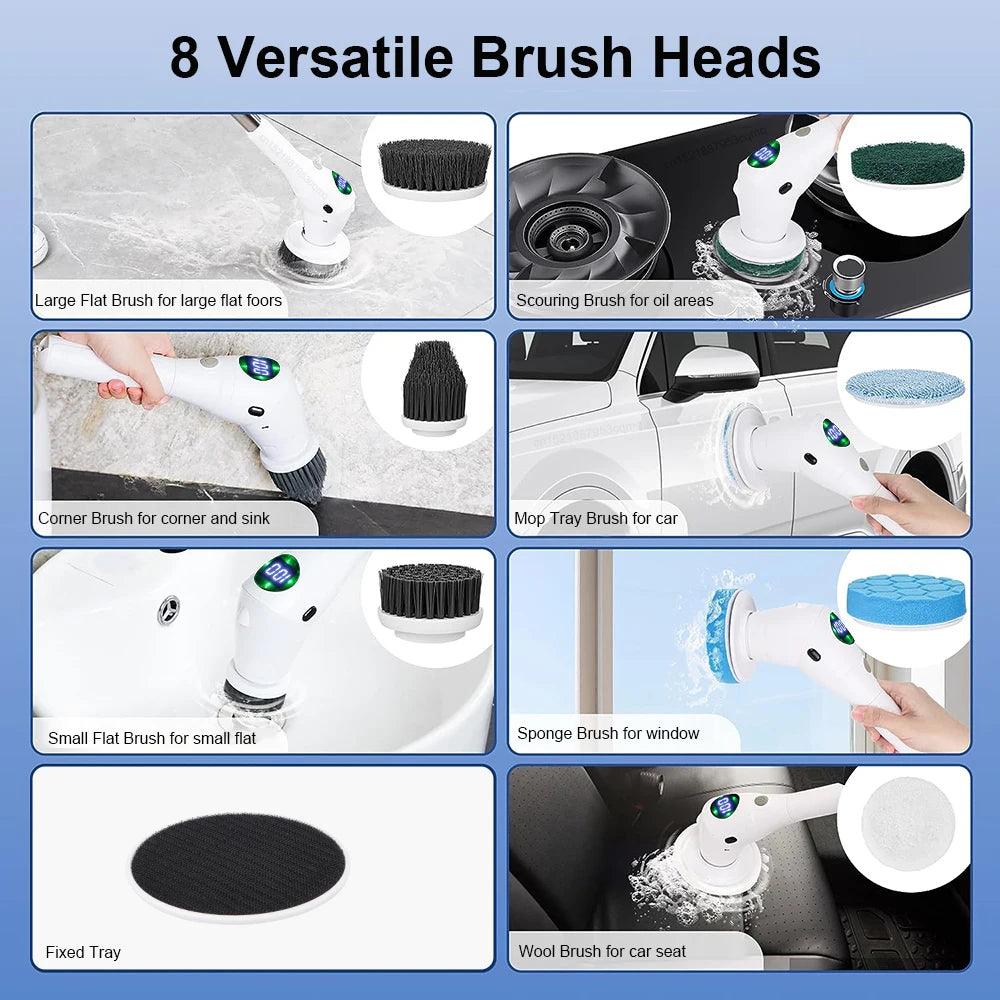 8 Versatile Brush Heads

Large Flat Brush for large flat foors

Scouring Brush for oil areas

Corner Brush for corner and sink

Mop Tray Brush for car

Small Flat Brush for small flat

Sponge Brush for window

Fixed Tray

Wool Brush for car seat