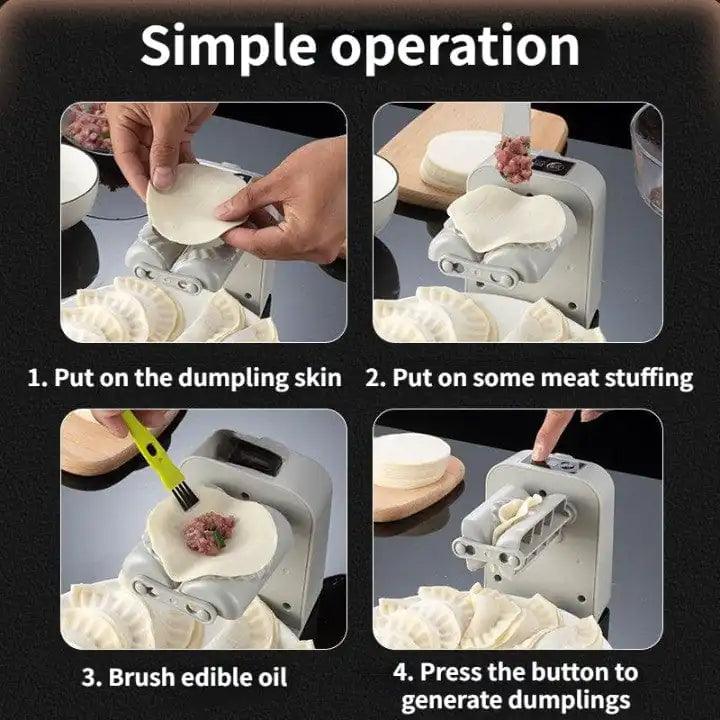 Simple operation

1. Put on the dumpling skin

2. Put on some meat stuffing

3. Brush edible oil

4. Press the button to generate dumplings