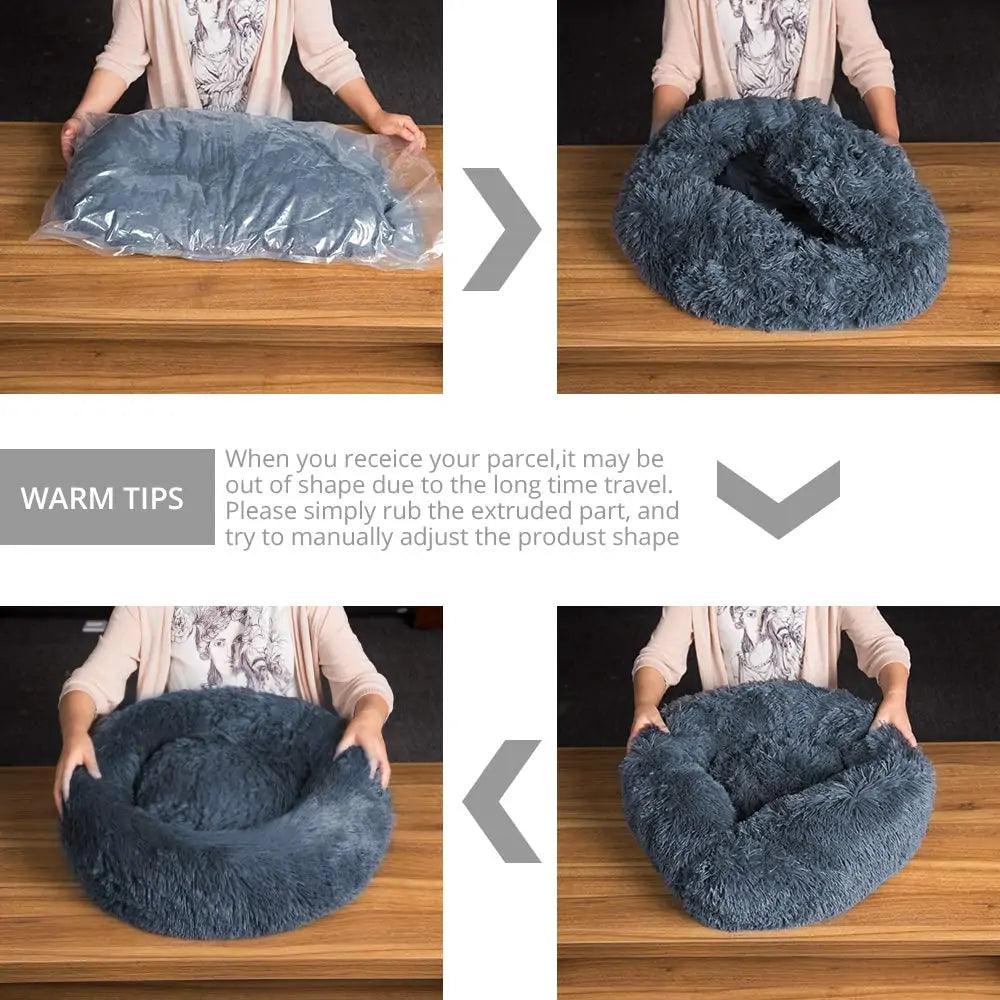 WARM TIPS

When you receice your parcel,it may be out of shape due to the long time travel. Please simply rub the extruded part, and try to manually adjust the produst shape