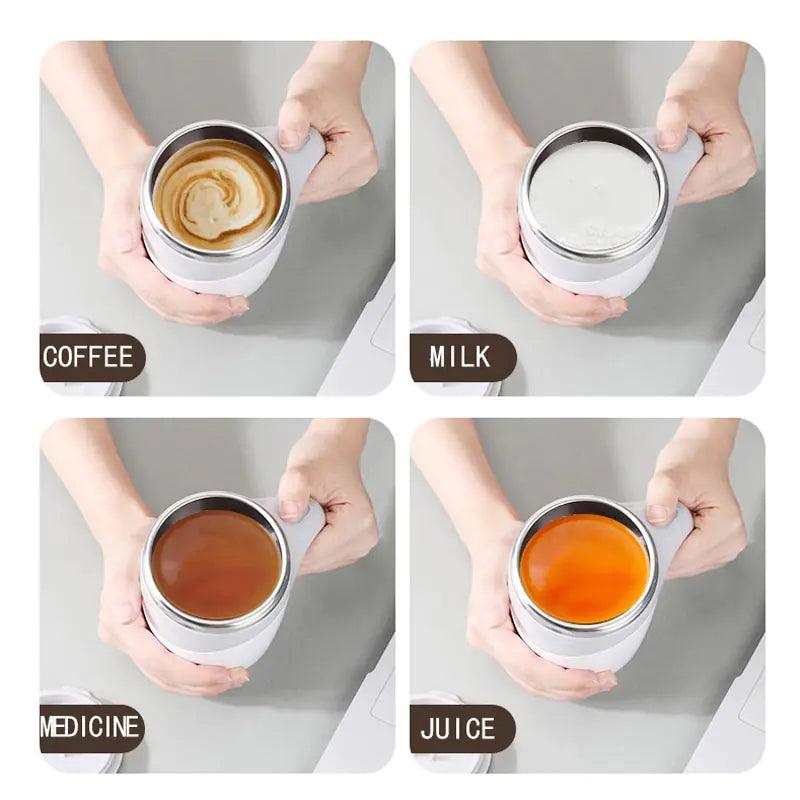 COFFEE

MILK

MEDICINE

JUICE