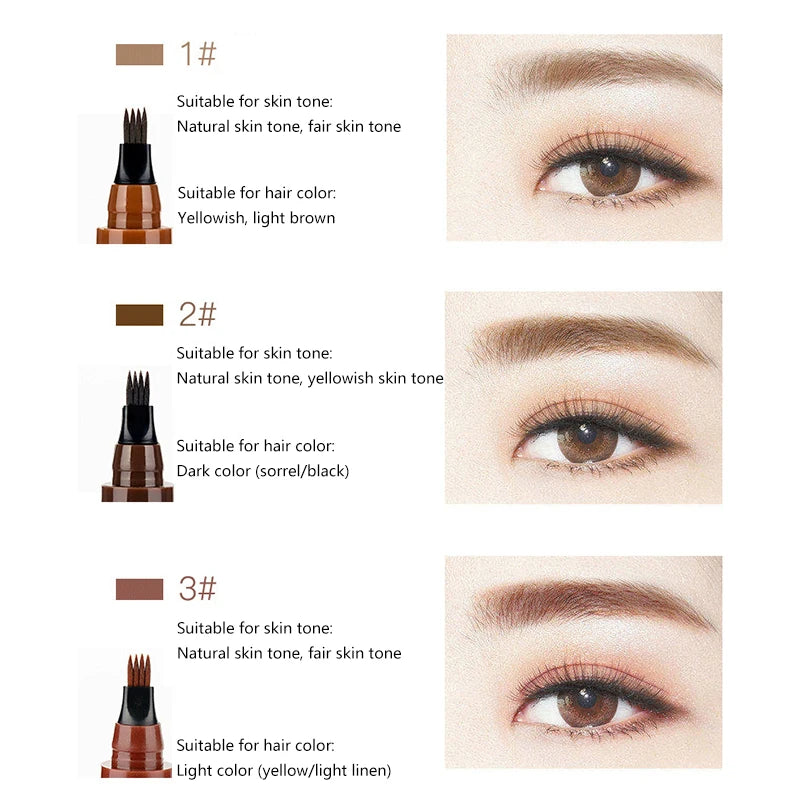 1#

Suitable for skin tone:
Natural skin tone, fair skin tone

Suitable for hair color:
Yellowish, light brown

2#

Suitable for skin tone:
Natural skin tone, yellowish skin tone

Suitable for hair color:
Dark color (sorrel/black)

3#

Suitable for skin tone:
Natural skin tone, fair skin tone

Suitable for hair color:
Light color (yellow/light linen)