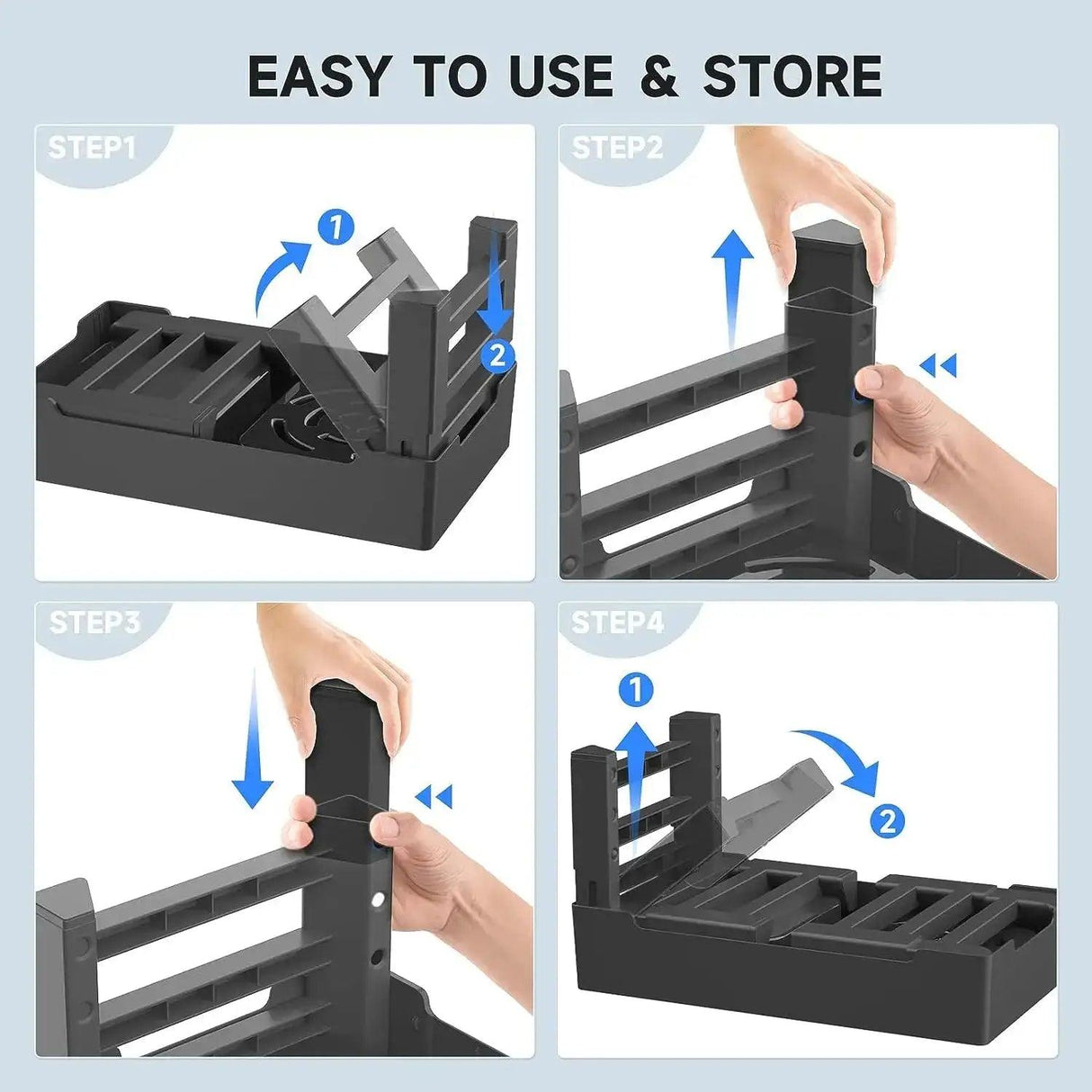 EASY TO USE & STORE

STEP1

1

2

STEP2

STEP3

STEP4

1

2