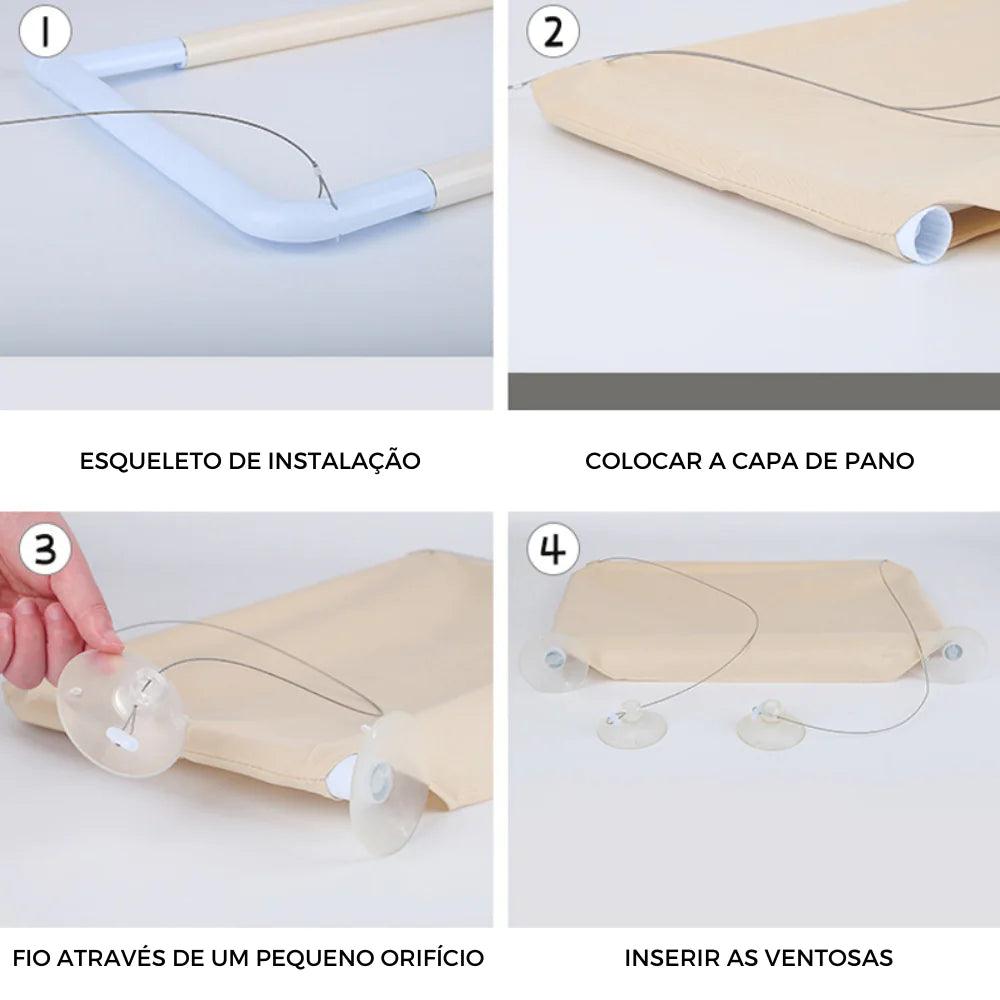 1

ESQUELETO DE INSTALAÇÃO

2

COLOCAR A CAPA DE PANO

3

FIO ATRAVÉS DE UM PEQUENO ORIFÍCIO

4

INSERIR AS VENTOSAS