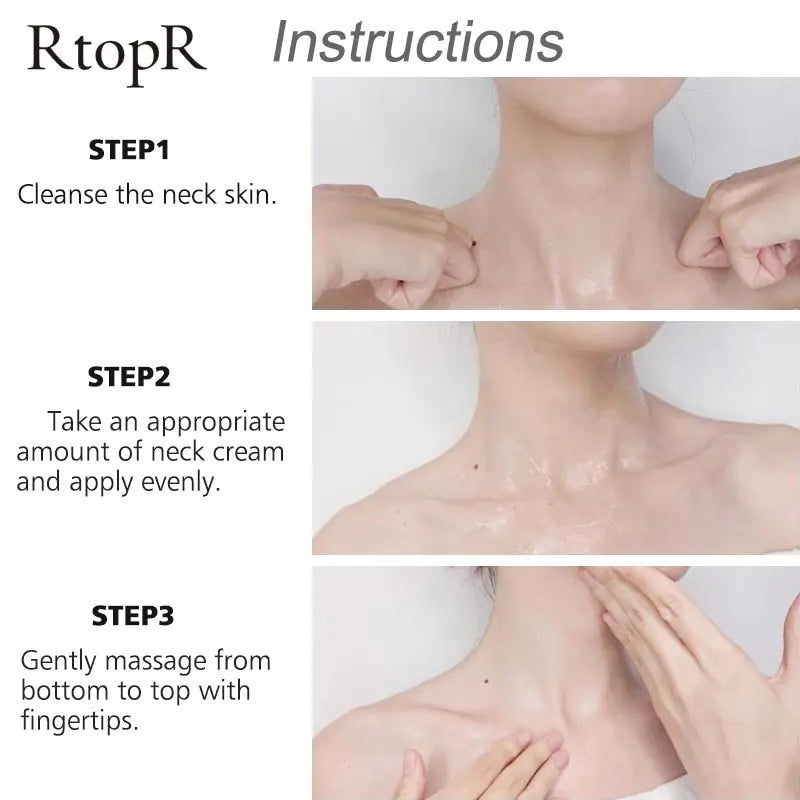 RtopR Instructions

STEP1
Cleanse the neck skin.

STEP2
Take an appropriate amount of neck cream and apply evenly.

STEP3
Gently massage from bottom to top with fingertips.