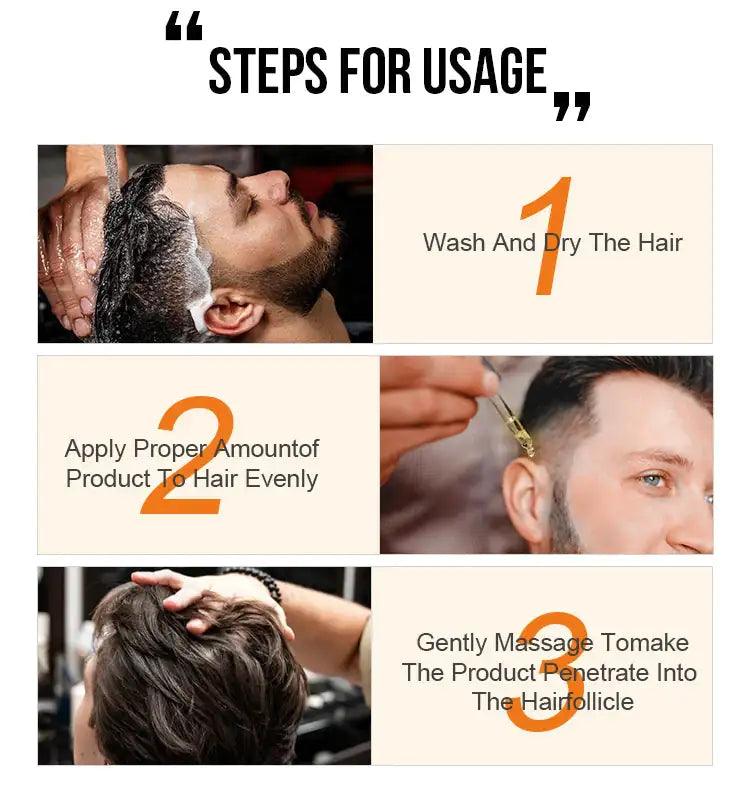 “STEPS FOR USAGE”

1
Wash And Dry The Hair

2
Apply Proper Amountof Product To Hair Evenly

3
Gently Massage Tomake The Product Penetrate Into The Hairfollicle