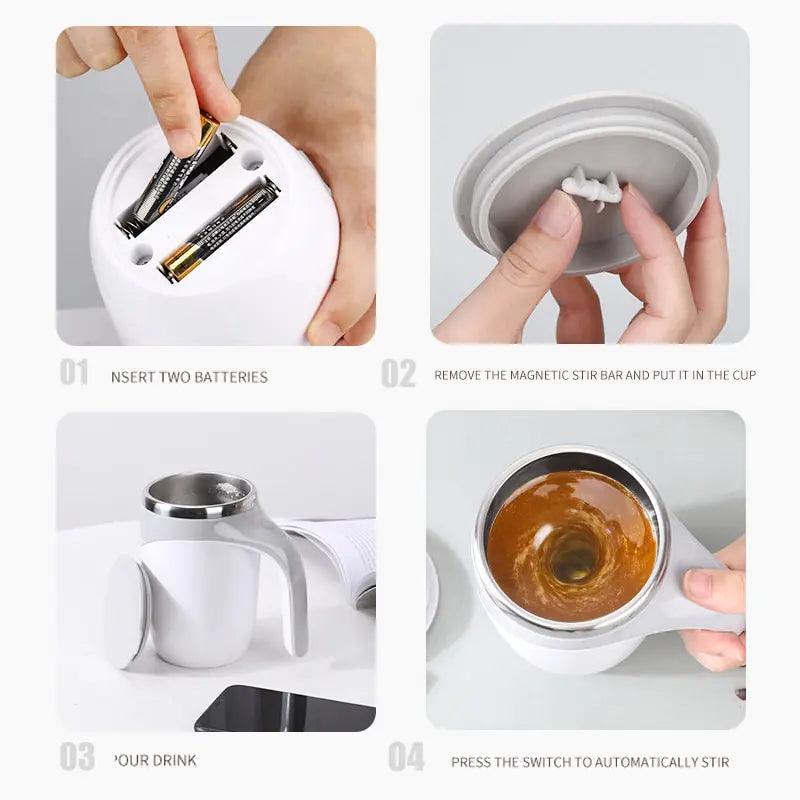 01 NSERT TWO BATTERIES

02 REMOVE THE MAGNETIC STIR BAR AND PUT IT IN THE CUP

03 'OUR DRINK

04 PRESS THE SWITCH TO AUTOMATICALLY STIR