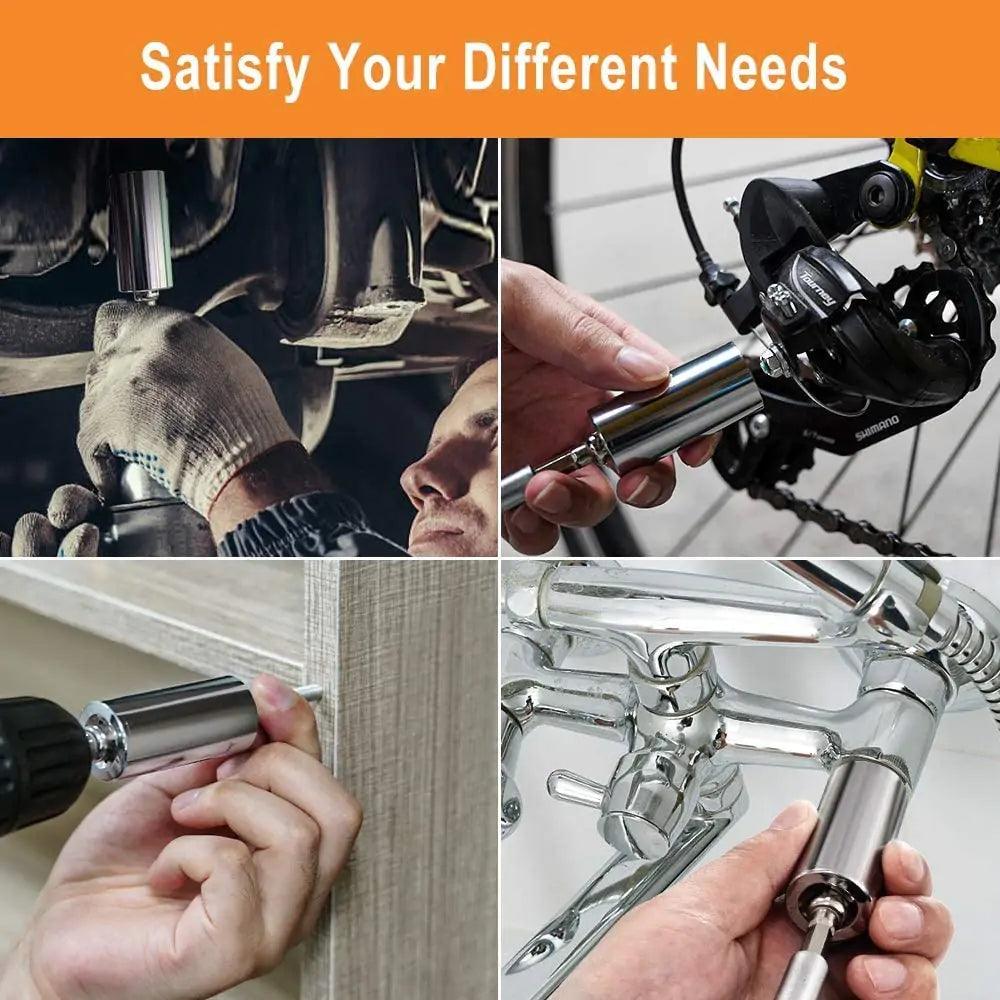 Satisfy Your Different Needs

Tourney

SHIMANO